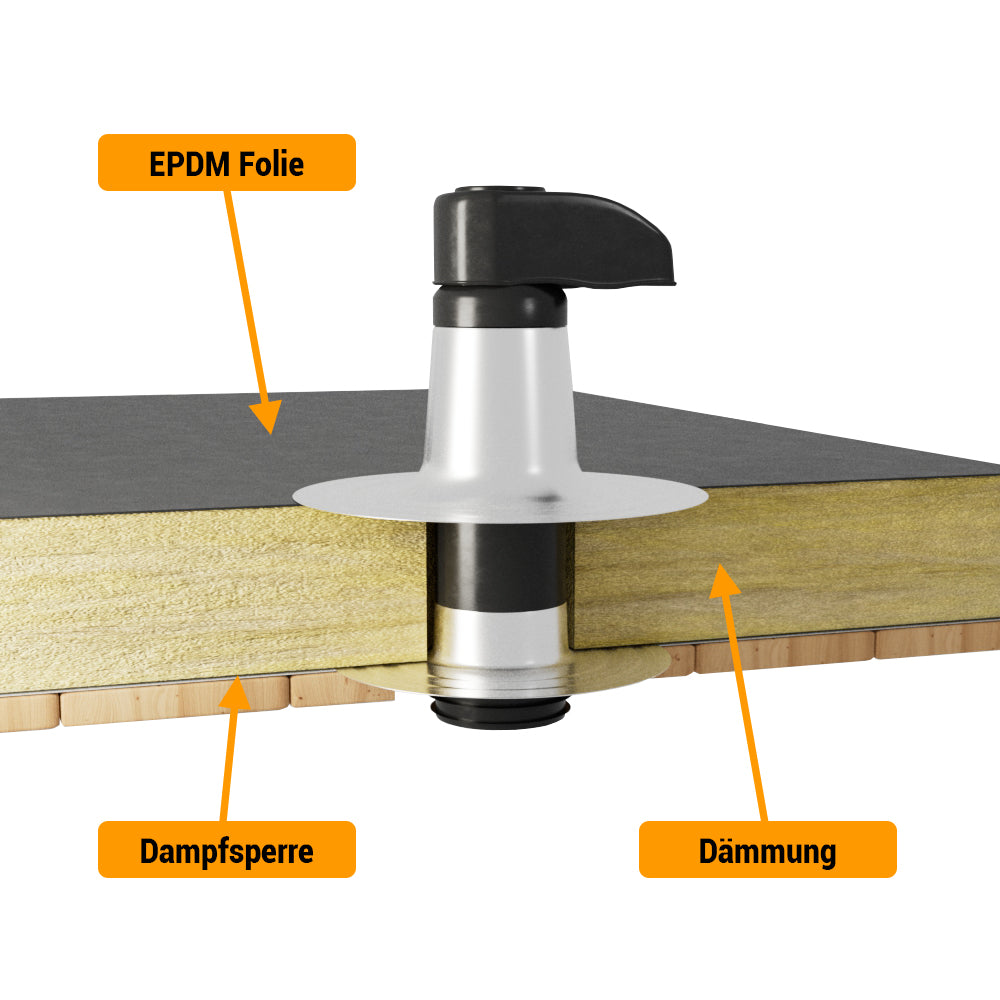 EPDM Folie

Dampfsperre

Dämmung