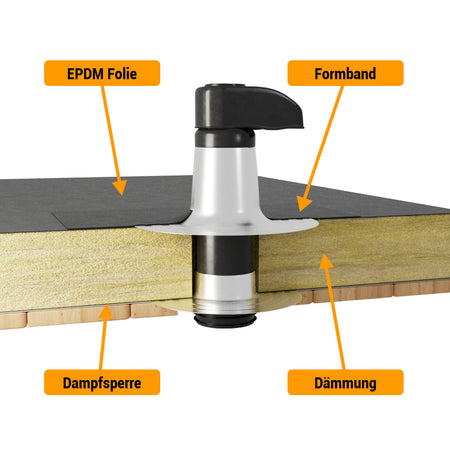 EPDM Folie

Formband

Dampfsperre

Dämmung